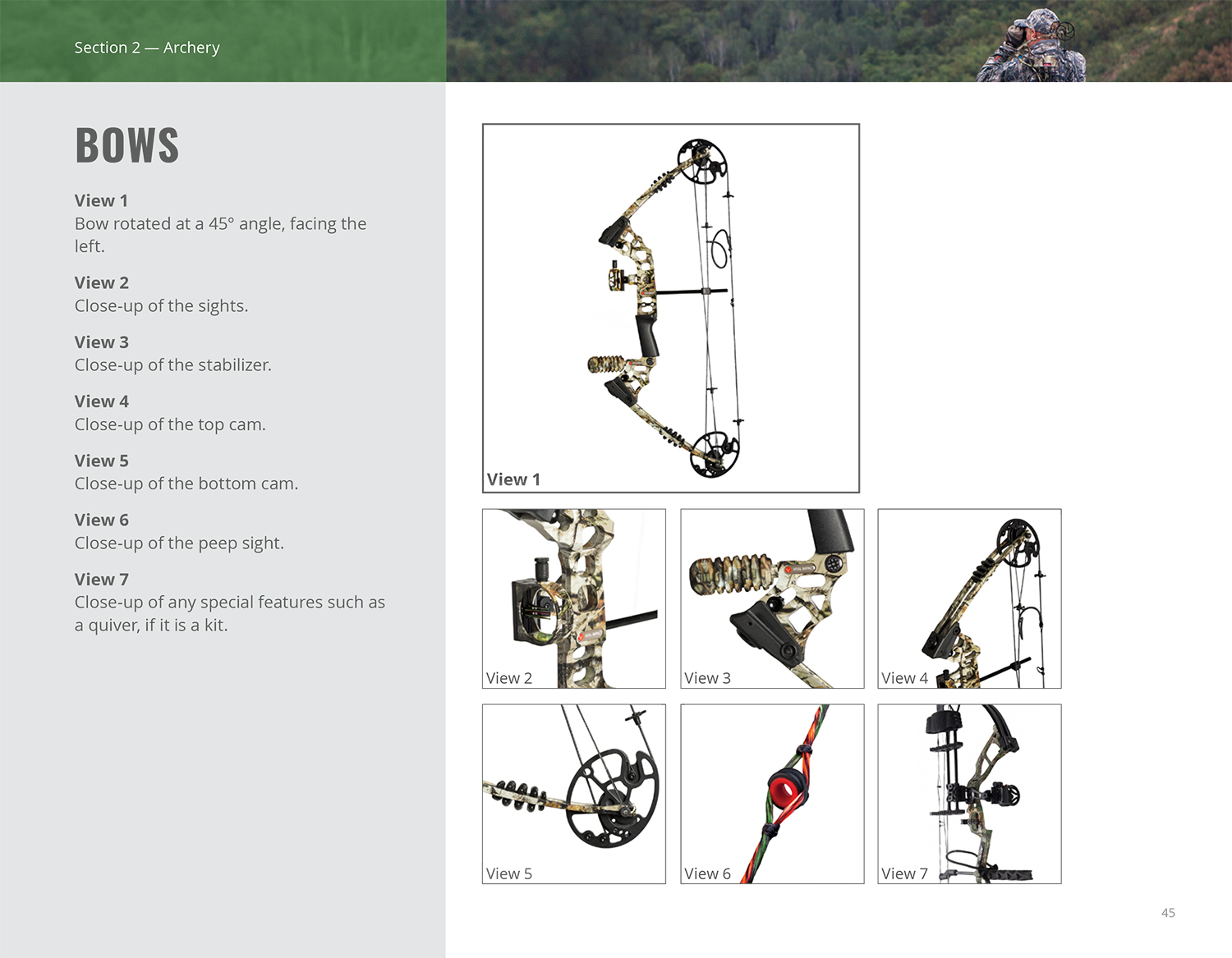 Section 2 — Archery

BOWS

View 1
Bow rotated at a 45° angle, facing the left.

View 2
Close-up of the sights.

View 3
Close-up of the stabilizer.

View 4
Close-up of the top cam.

View 5
Close-up of the bottom cam.

View 6
Close-up of the peep sight.

View 7
Close-up of any special features such as a quiver, if it is a kit.

View 1

View 2

View 3

View 4

View 5

View 6

View 7

45